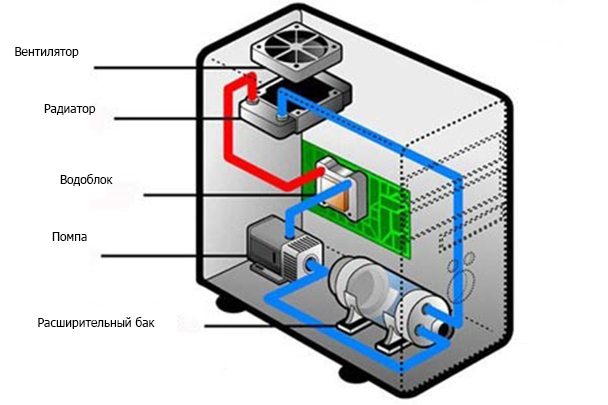 Вентилятор

Радиатор

Водоблок

Помпа

Расширительный бак